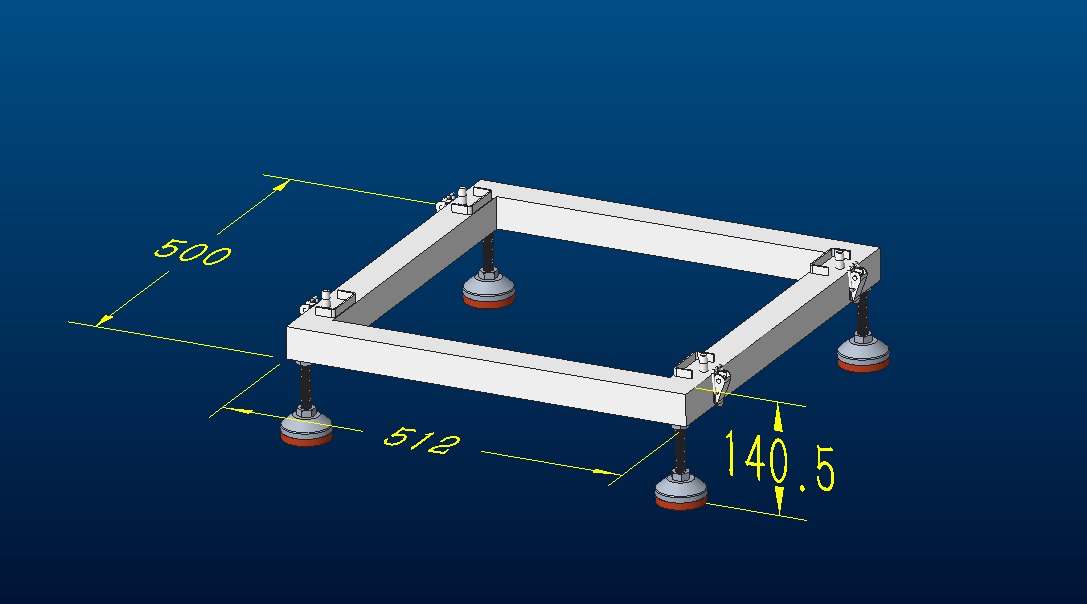 500
512
140.5